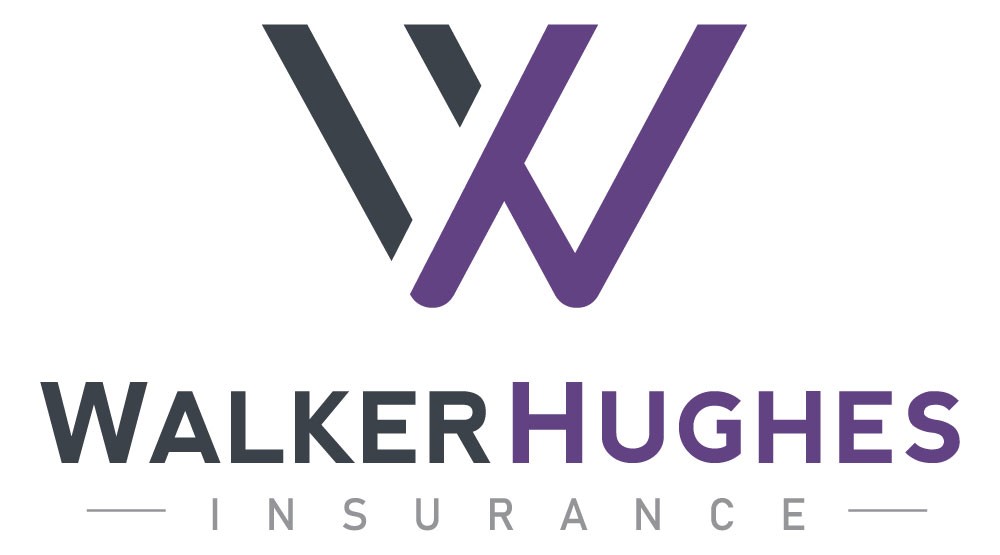 WALKER HUGHES
INSURANCE