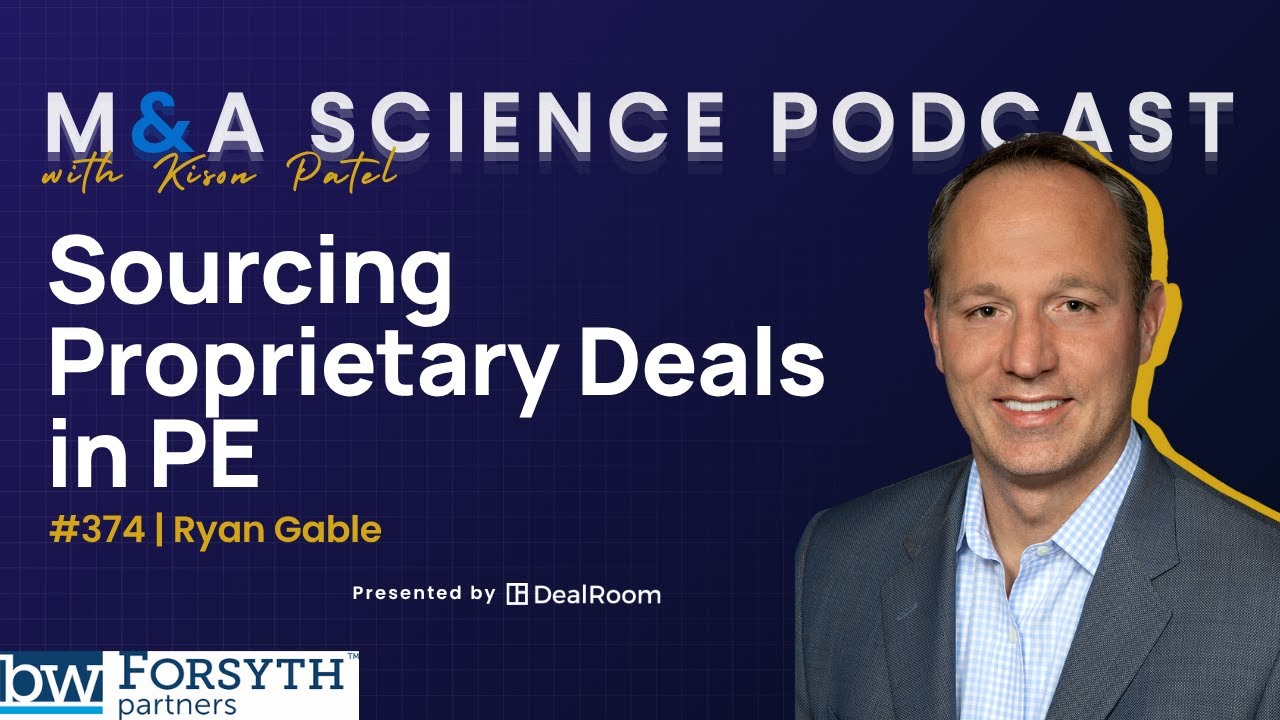 M&A SCIENCE PODCAST
with Kison Patel

Sourcing Proprietary Deals in PE

#374 | Ryan Gable

Presented by DealRoom

bw FORSYTH™ partners